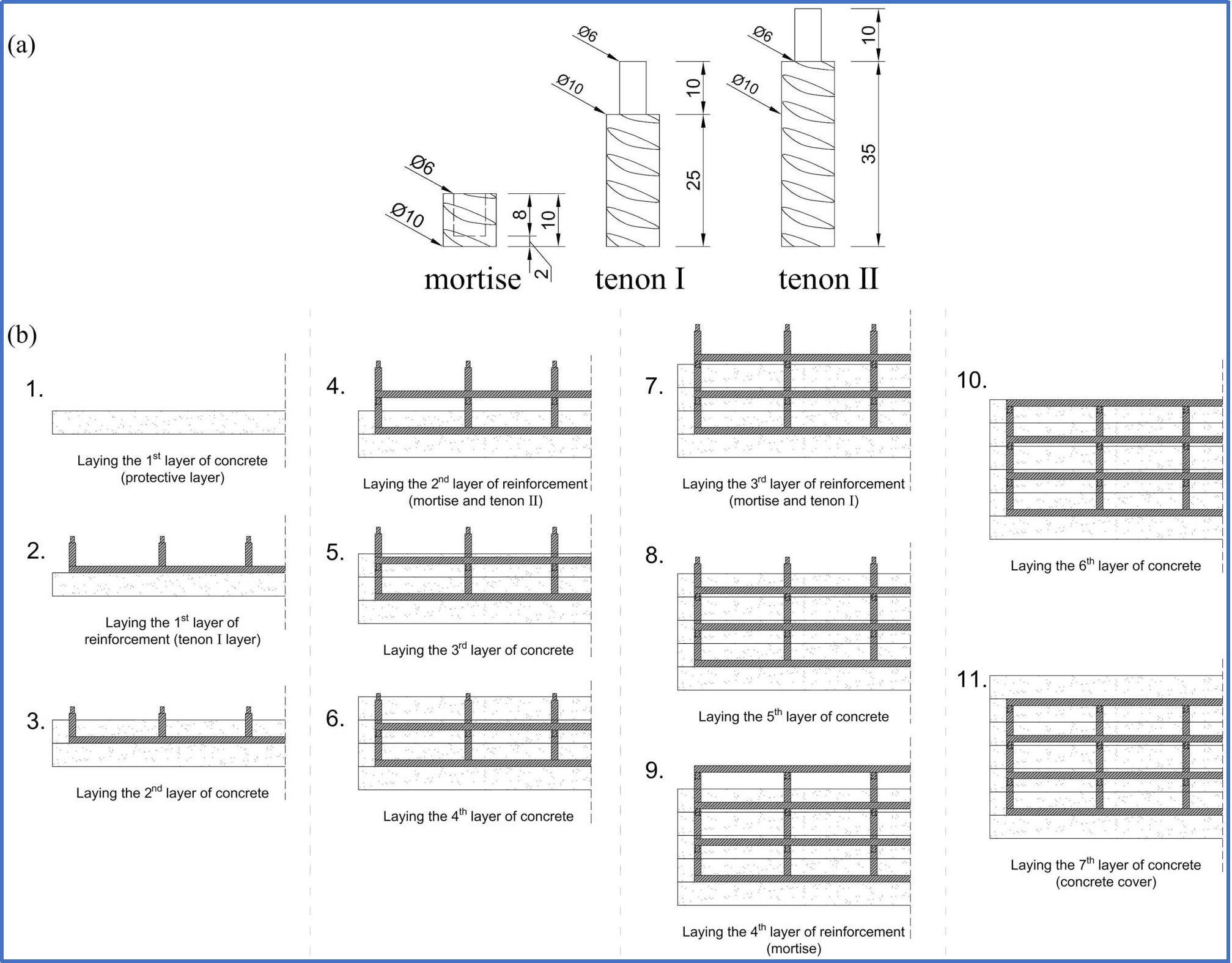 (a)

Ø6
Ø10
8
10
2
mortise

Ø6
Ø10
10
25
tenon I

Ø6
Ø10
10
35
tenon II

(b)

1.
Laying the 1$^{st}$ layer of concrete (protective layer)

2.
Laying the 1$^{st}$ layer of reinforcement (tenon I layer)

3.
Laying the 2$^{nd}$ layer of concrete

4.
Laying the 2$^{nd}$ layer of reinforcement (mortise and tenon II)

5.
Laying the 3$^{rd}$ layer of concrete

6.
Laying the 4$^{th}$ layer of concrete

7.
Laying the 3$^{rd}$ layer of reinforcement (mortise and tenon I)

8.
Laying the 5$^{th}$ layer of concrete

9.
Laying the 4$^{th}$ layer of reinforcement (mortise)

10.
Laying the 6$^{th}$ layer of concrete

11.
Laying the 7$^{th}$ layer of concrete (concrete cover)